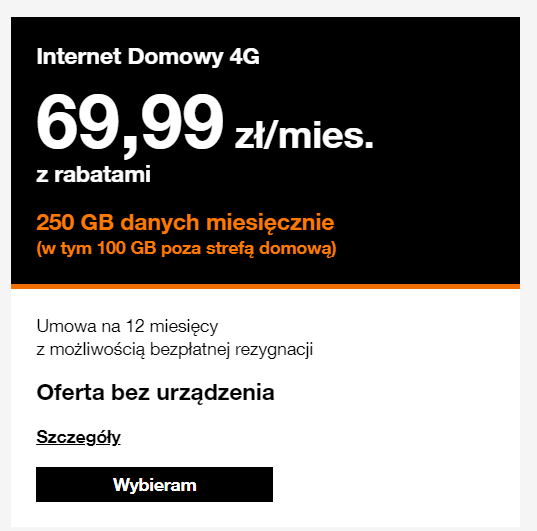 Internet Domowy 4G

69,99 zł/mies.
z rabatami

250 GB danych miesięcznie
(w tym 100 GB poza strefą domową)

Umowa na 12 miesięcy
z możliwością bezpłatnej rezygnacji

Oferta bez urządzenia

Szczegóły

Wybieram