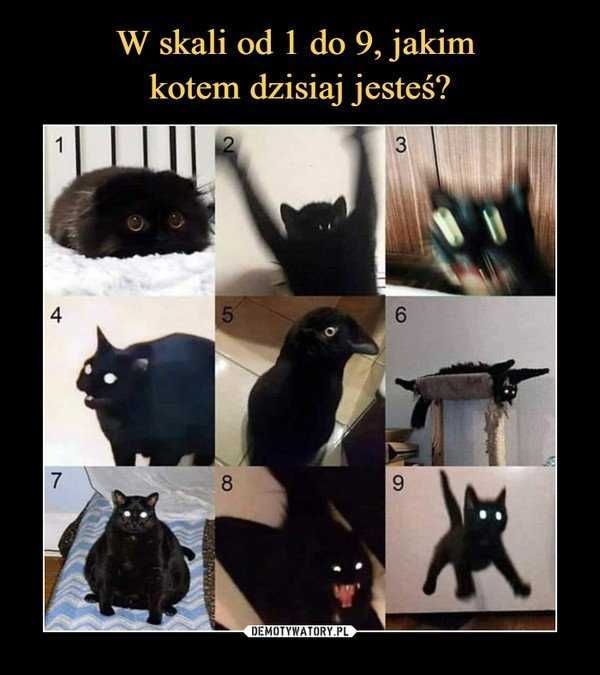 W skali od 1 do 9, jakim kotem dzisiaj jesteś?

1
2
3
4
5
6
7
8
9

DEMOTYWATORY.PL